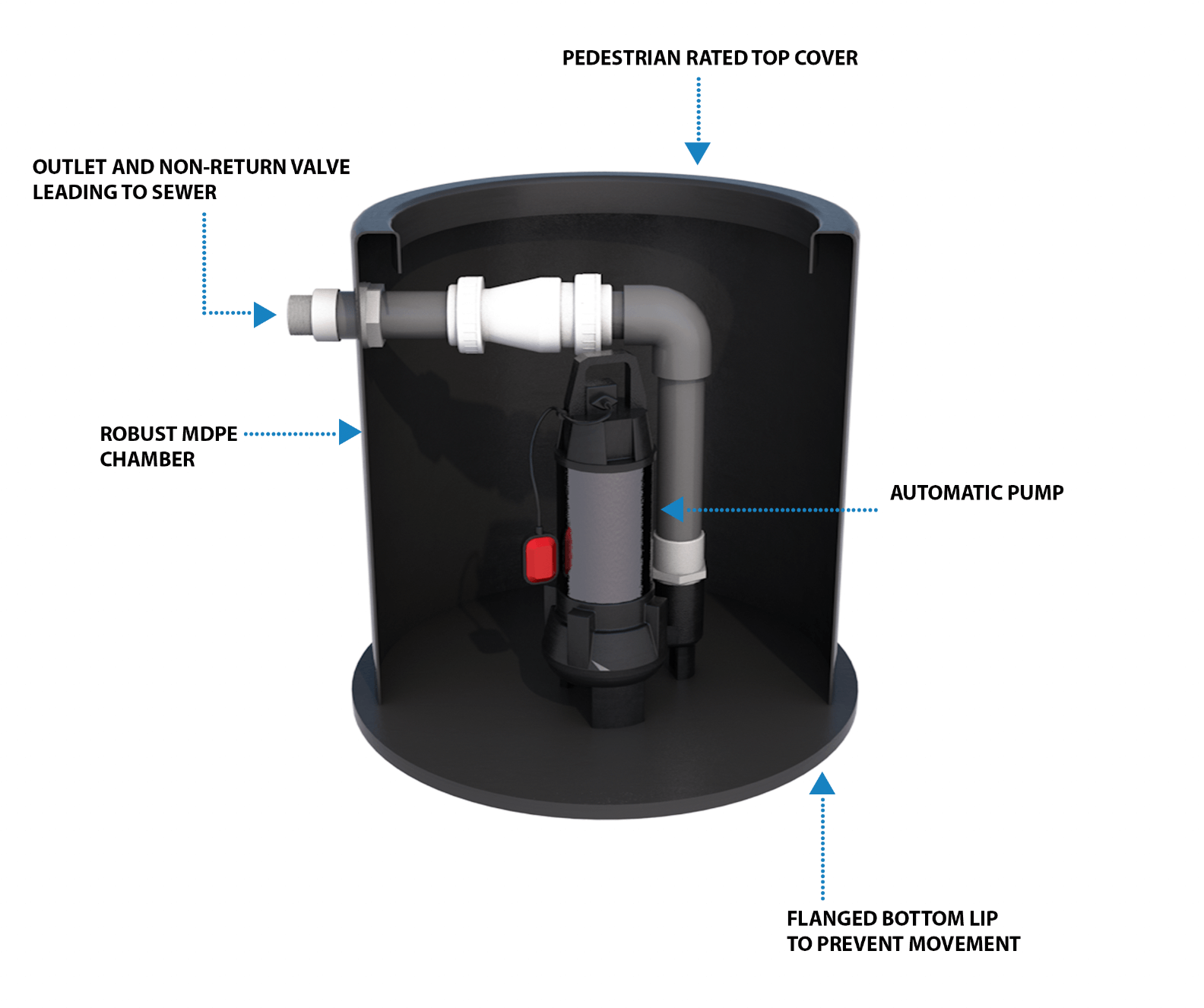 PEDESTRIAN RATED TOP COVER

OUTLET AND NON-RETURN VALVE LEADING TO SEWER

ROBUST MDPE CHAMBER

AUTOMATIC PUMP

FLANGED BOTTOM LIP TO PREVENT MOVEMENT