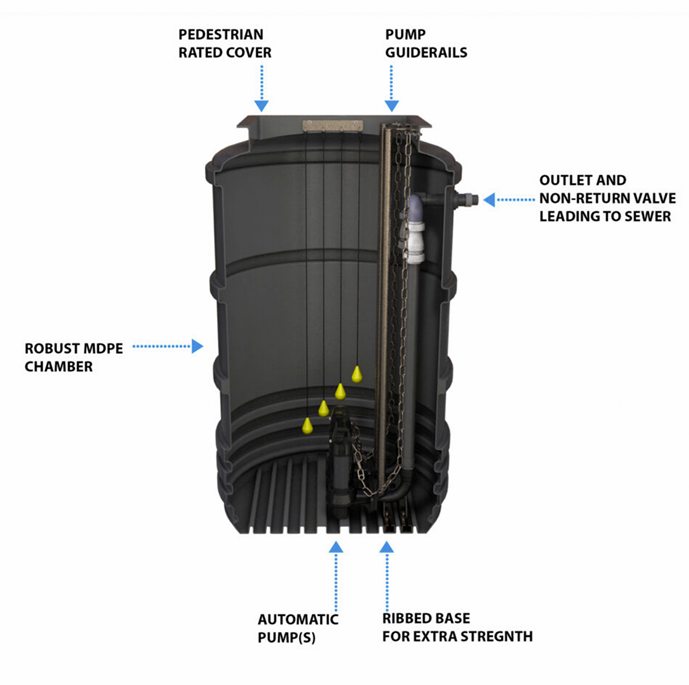 PEDESTRIAN RATED COVER

PUMP GUIDERAILS

OUTLET AND NON-RETURN VALVE LEADING TO SEWER

ROBUST MDPE CHAMBER

AUTOMATIC PUMP(S)

RIBBED BASE FOR EXTRA STREGNTH