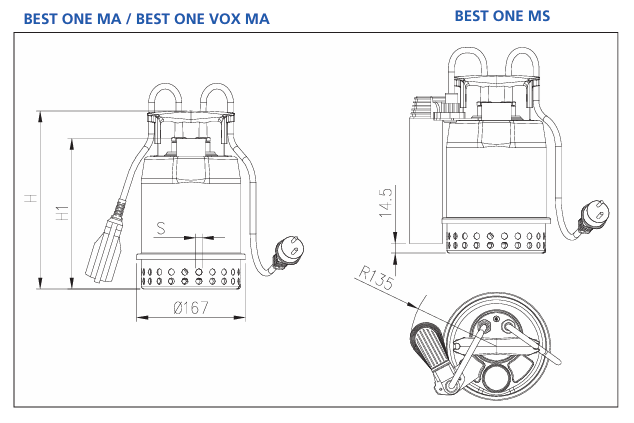 BEST ONE MA / BEST ONE VOX MA

BEST ONE MS

H

H1

S

Ø167

14.5

R135